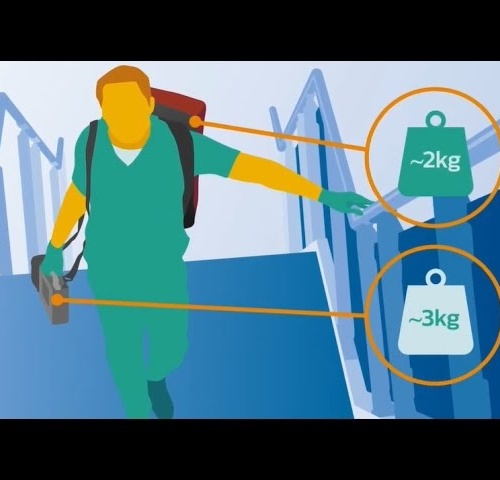 ~2kg

~3kg